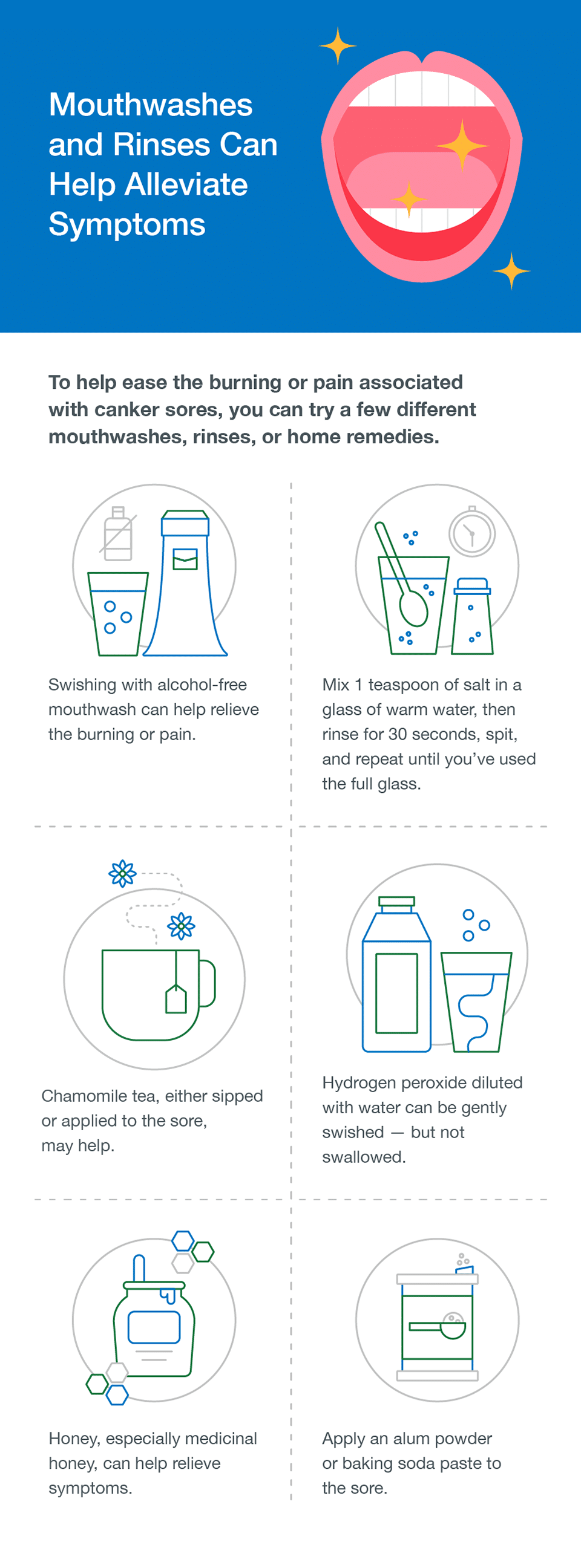 Mouthwashes and Rinses Can Help Alleviate Symptoms

To help ease the burning or pain associated with canker sores, you can try a few different mouthwashes, rinses, or home remedies.

Swishing with alcohol-free mouthwash can help relieve the burning or pain.

Mix 1 teaspoon of salt in a glass of warm water, then rinse for 30 seconds, spit, and repeat until you've used the full glass.

Chamomile tea, either sipped or applied to the sore, may help.

Hydrogen peroxide diluted with water can be gently swished — but not swallowed.

Honey, especially medicinal honey, can help relieve symptoms.

Apply an alum powder or baking soda paste to the sore.